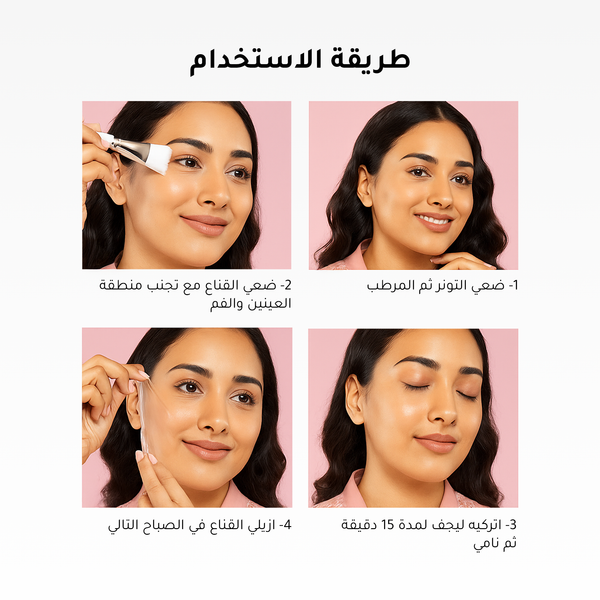 طريقة الاستخدام

1- ضعي التونر ثم المرطب

2- ضعي القناع مع تجنب منطقة العينين والفم

3- اتركيه ليجف لمدة 15 دقيقة ثم نامي

4- ازيلي القناع في الصباح التّالي