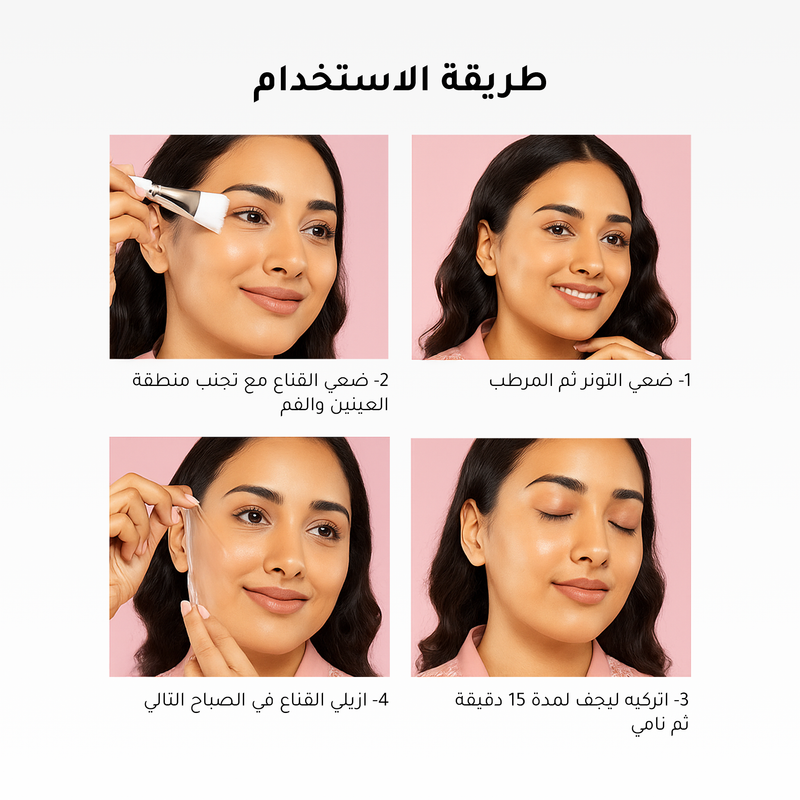 طريقة الاستخدام

1- ضعي التونر ثم المرطب

2- ضعي القناع مع تجنب منطقة العينين والفم

3- اتركيه ليجف لمدة 15 دقيقة ثم نامي

4- ازيلي القناع في الصباح التالي